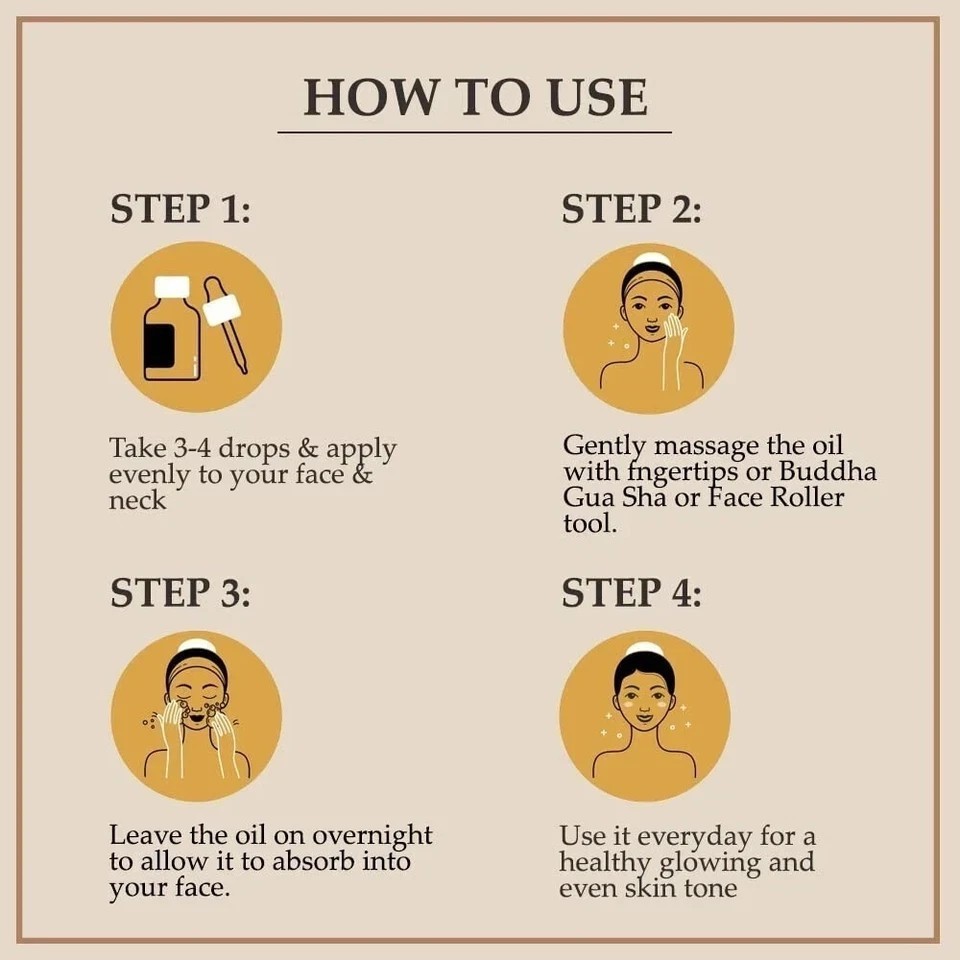 HOW TO USE

STEP 1:

Take 3-4 drops & apply evenly to your face & neck

STEP 2:

Gently massage the oil with fngertips or Buddha Gua Sha or Face Roller tool.

STEP 3:

Leave the oil on overnight to allow it to absorb into your face.

STEP 4:

Use it everyday for a healthy glowing and even skin tone