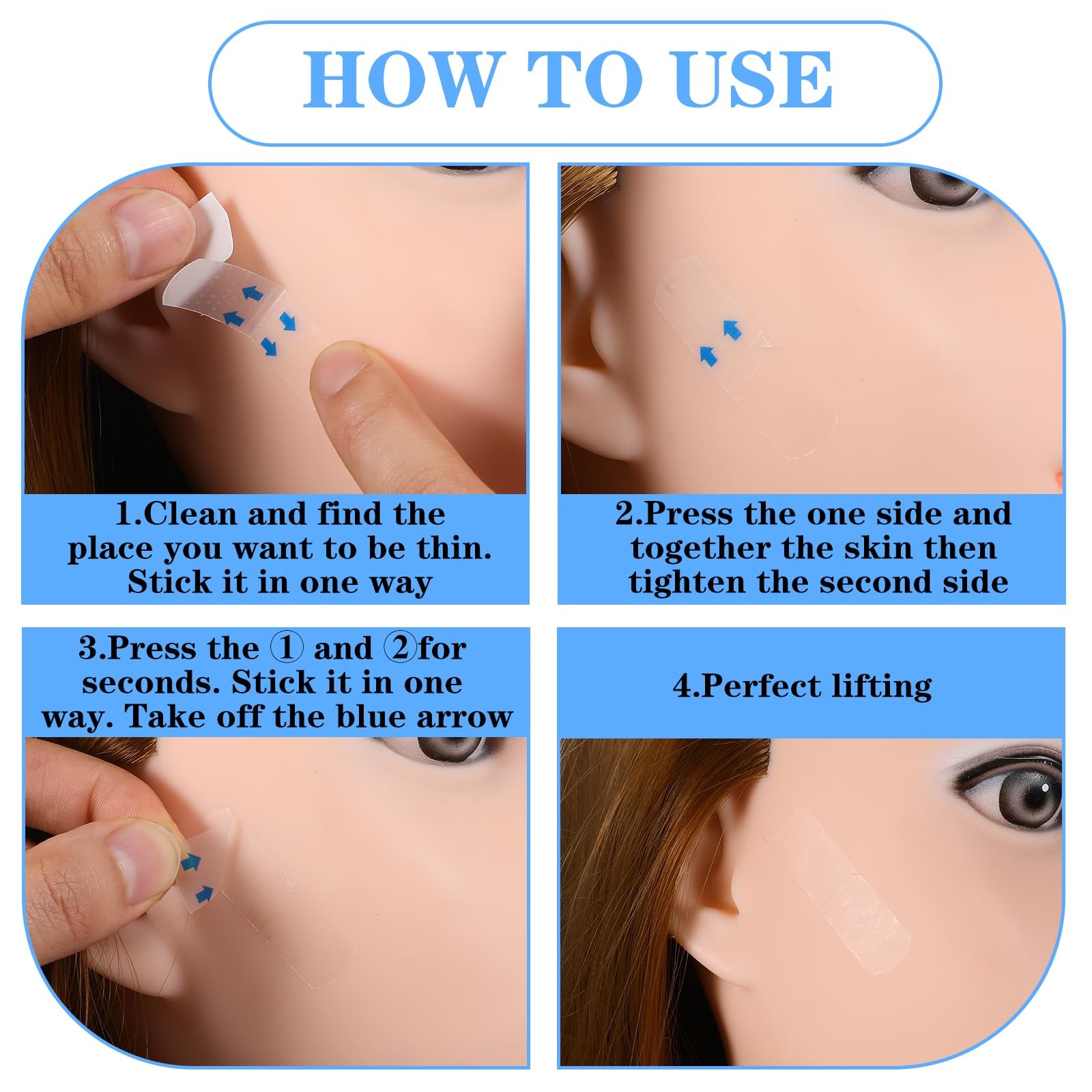 HOW TO USE

1.Clean and find the place you want to be thin. Stick it in one way

2.Press the one side and together the skin then tighten the second side

3.Press the ① and ②for seconds. Stick it in one way. Take off the blue arrow

4.Perfect lifting