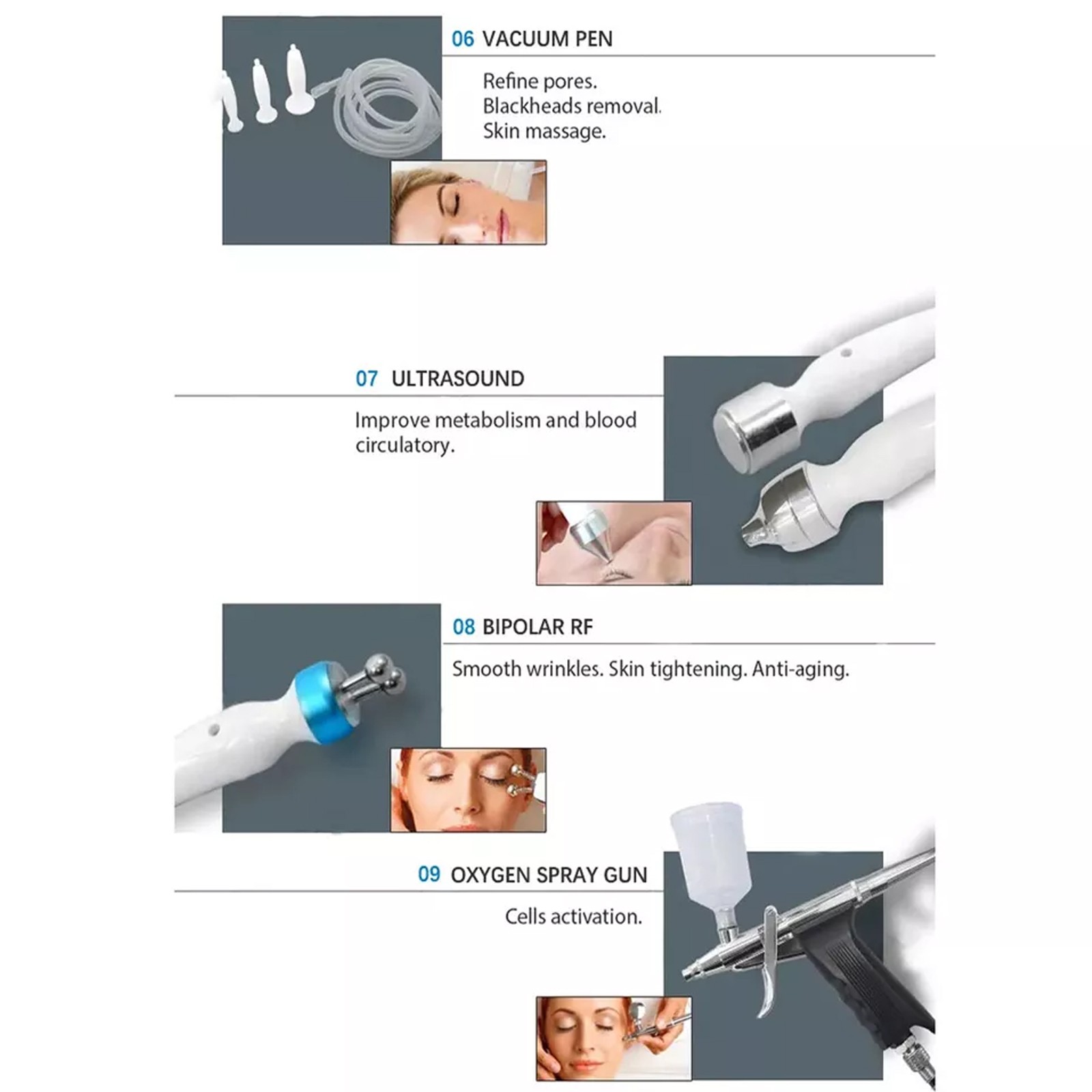 06 VACUUM PEN

Refine pores.
Blackheads removal.
Skin massage.

07 ULTRASOUND

Improve metabolism and blood circulatory.

08 BIPOLAR RF

Smooth wrinkles. Skin tightening. Anti-aging.

09 OXYGEN SPRAY GUN

Cells activation.