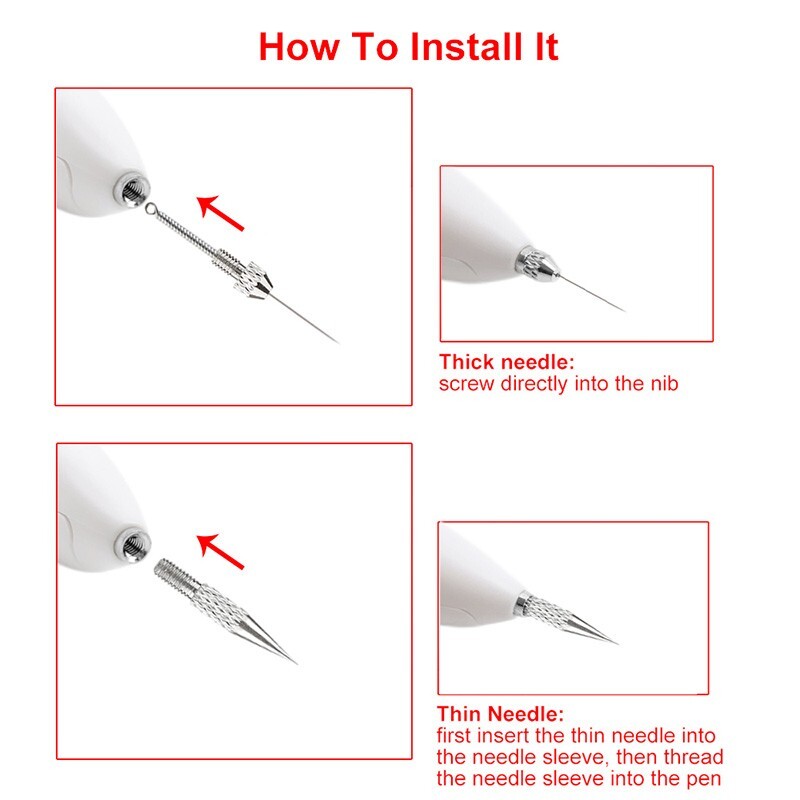 How To Install It

Thick needle:
screw directly into the nib

Thin Needle:
first insert the thin needle into the needle sleeve, then thread the needle sleeve into the pen